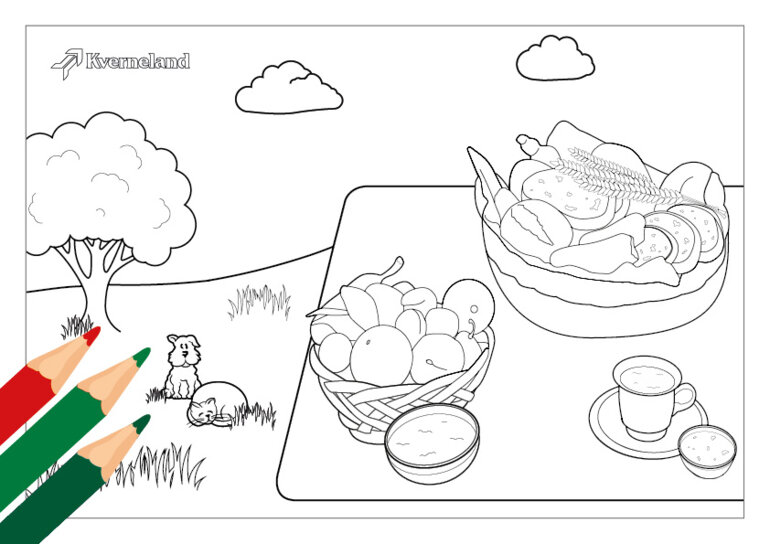 Kverneland